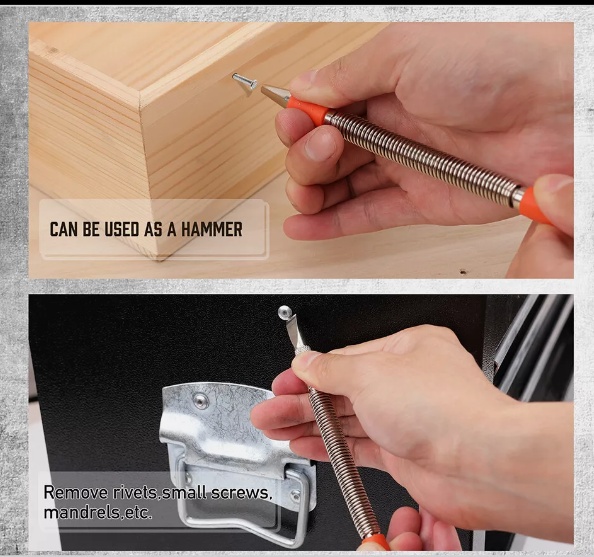 CAN BE USED AS A HAMMER

Remove rivets,small screws, mandrels,etc.