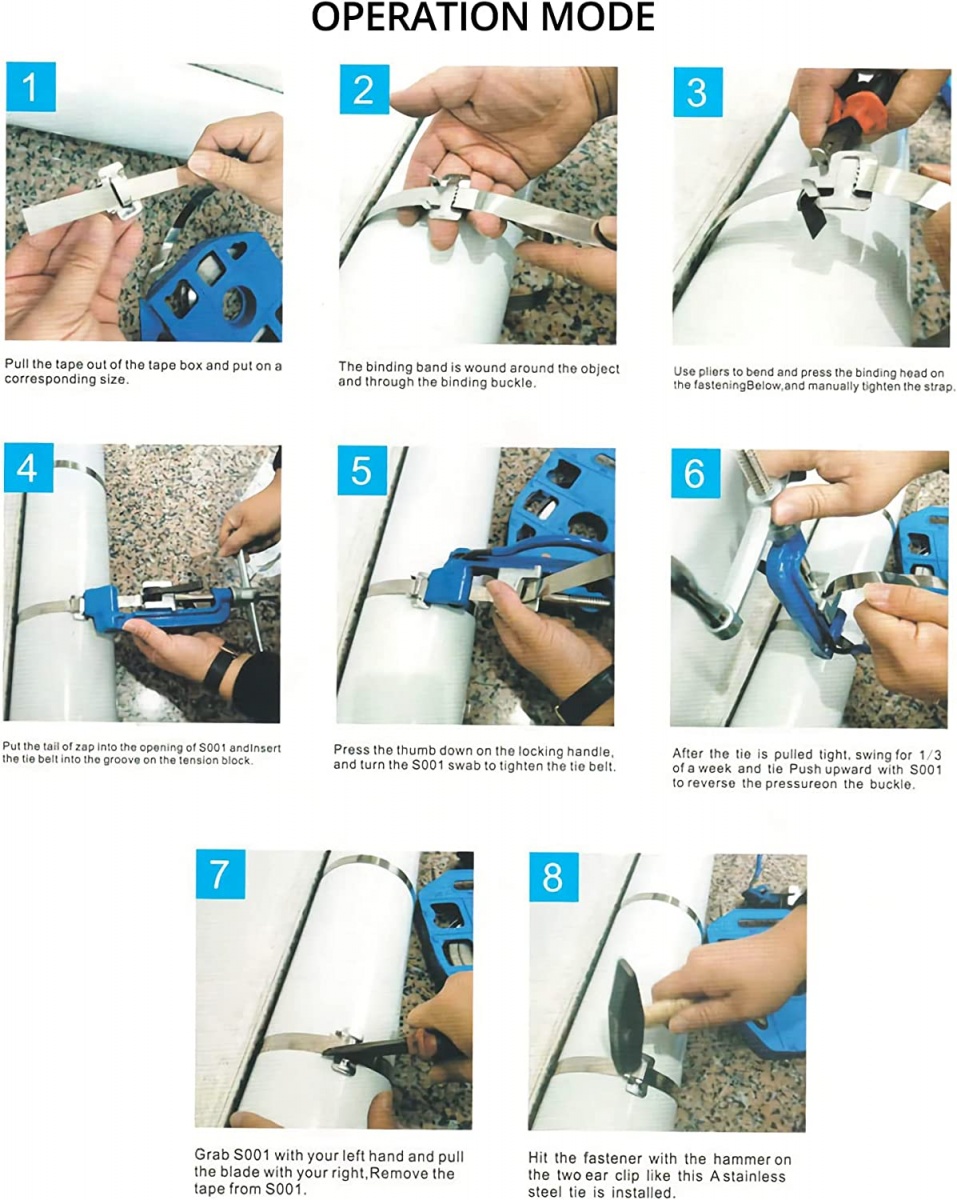 OPERATION MODE

1

Pull the tape out of the tape box and put on a corresponding size.

2

The binding band is wound around the object and through the binding buckle.

3

Use pliers to bend and press the binding head on the fasteningBelow,and manually tighten the strap.

4

Put the tail of zap into the opening of S001 andInsert the tie belt into the groove on the tension block.

5

Press the thumb down on the locking handle, and turn the S001 swab to tighten the tie belt.

6

After the tie is pulled tight, swing for 1/3 of a week and tie Push upward with S001 to reverse the pressureon the buckle.

7

Grab S001 with your left hand and pull the blade with your right,Remove the tape from S001.

8

Hit the fastener with the hammer on the two ear clip like this A stainless steel tie is installed.