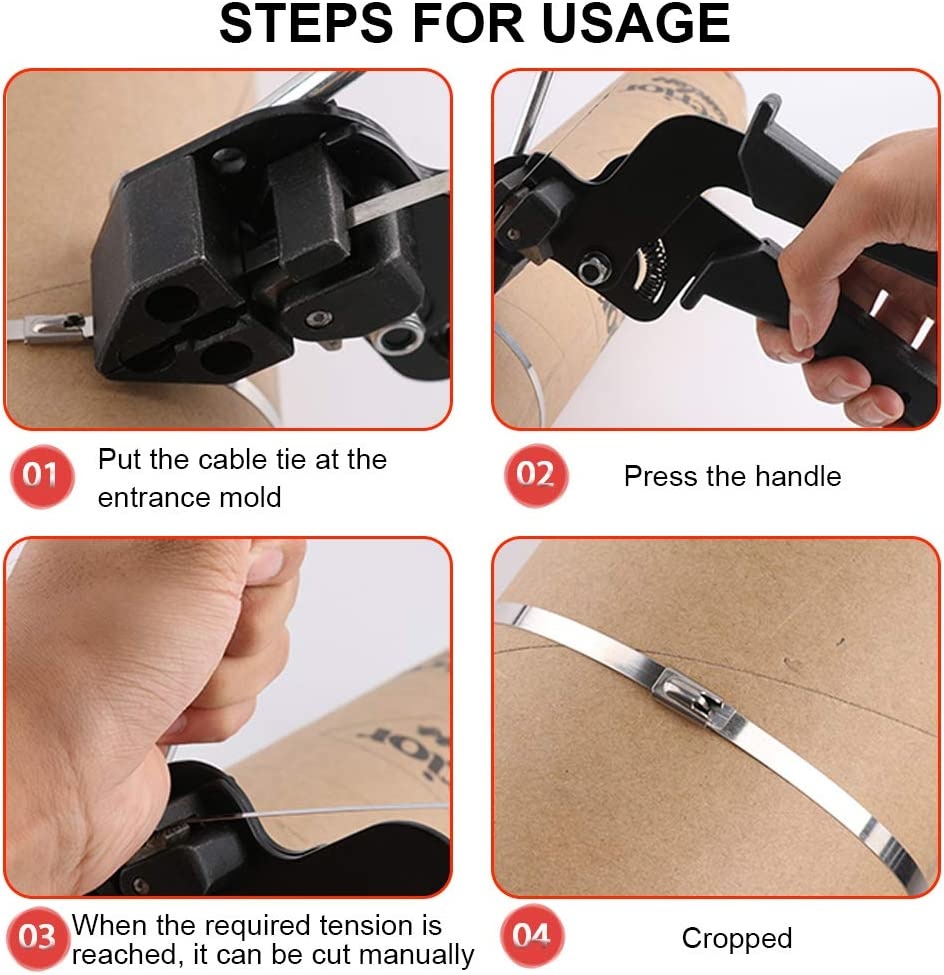 STEPS FOR USAGE

01 Put the cable tie at the entrance mold

02 Press the handle

03 When the required tension is reached, it can be cut manually

04 Cropped