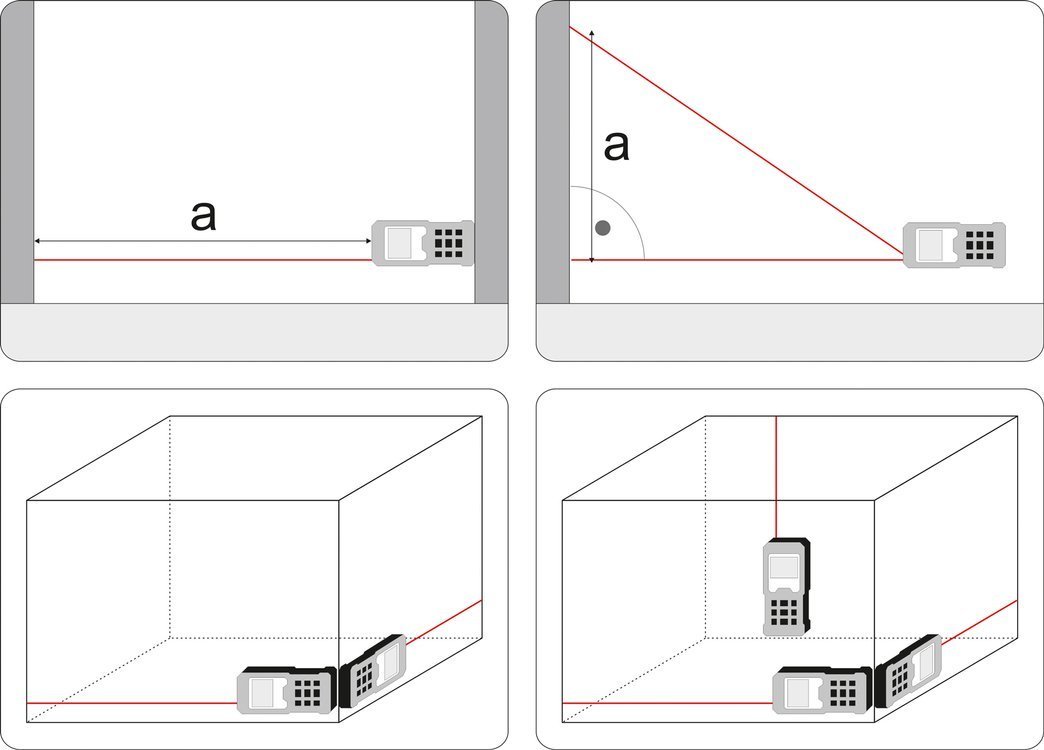 a

a