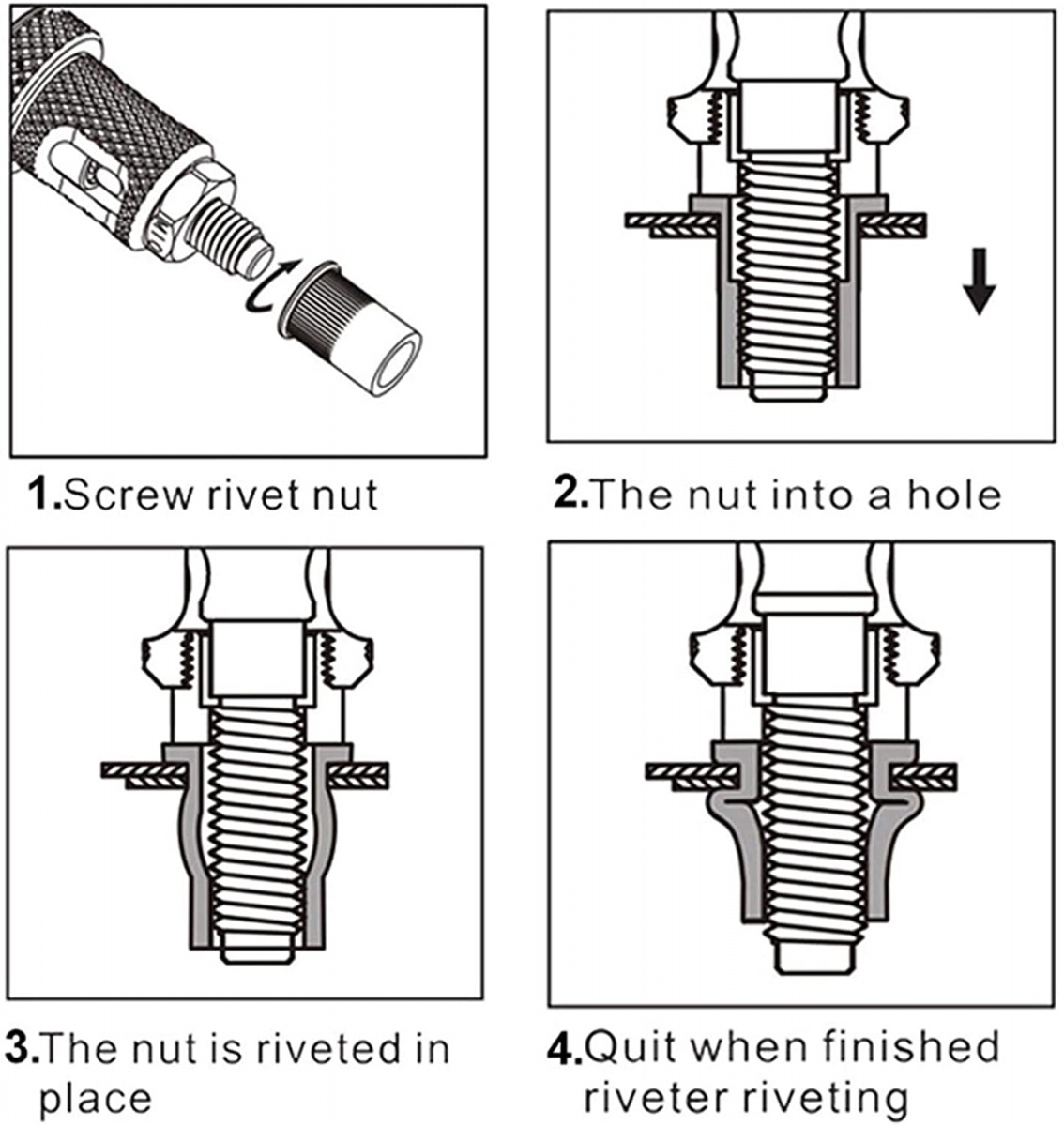 1.Screw rivet nut

2.The nut into a hole

3.The nut is riveted in place

4.Quit when finished riveter riveting