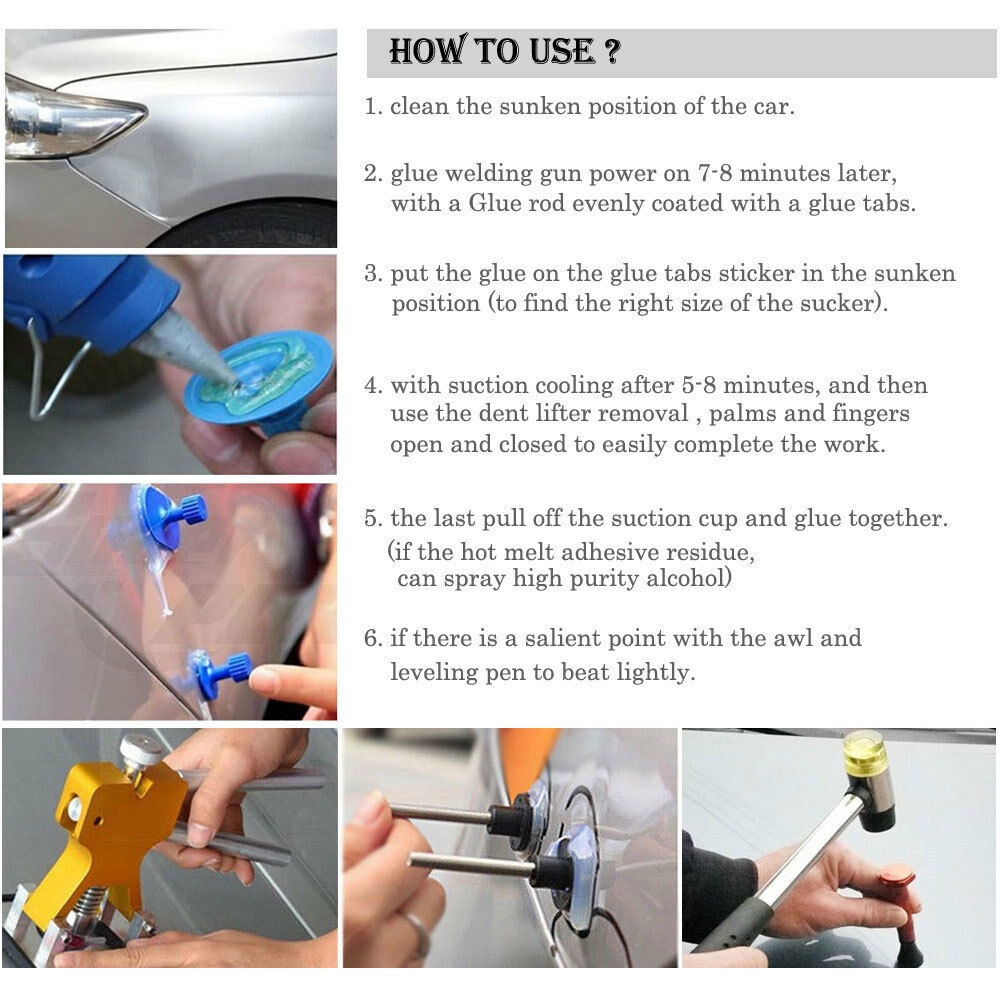 HOW TO USE ?

1. clean the sunken position of the car.

2. glue welding gun power on 7-8 minutes later, with a Glue rod evenly coated with a glue tabs.

3. put the glue on the glue tabs sticker in the sunken position (to find the right size of the sucker).

4. with suction cooling after 5-8 minutes, and then use the dent lifter removal , palms and fingers open and closed to easily complete the work.

5. the last pull off the suction cup and glue together. (if the hot melt adhesive residue, can spray high purity alcohol)

6. if there is a salient point with the awl and leveling pen to beat lightly.