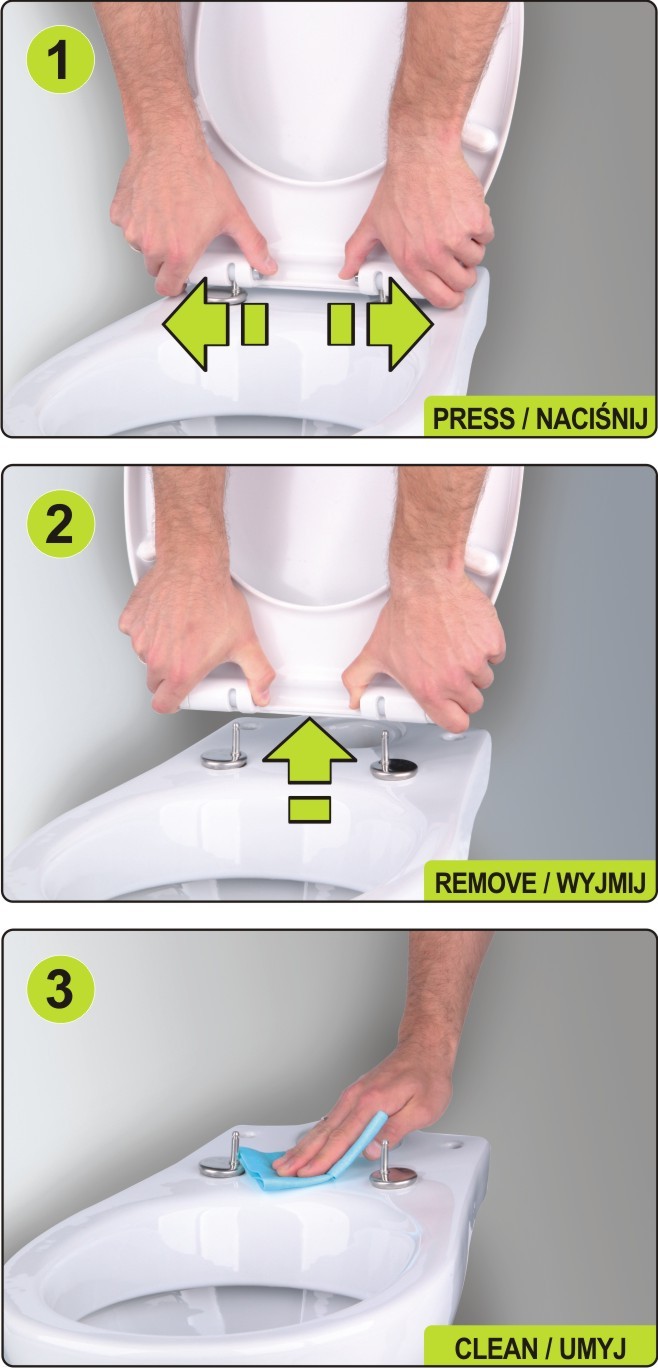 1

PRESS / NACIŚNIJ

2

REMOVE / WYJMIJ

3

CLEAN / UMYJ